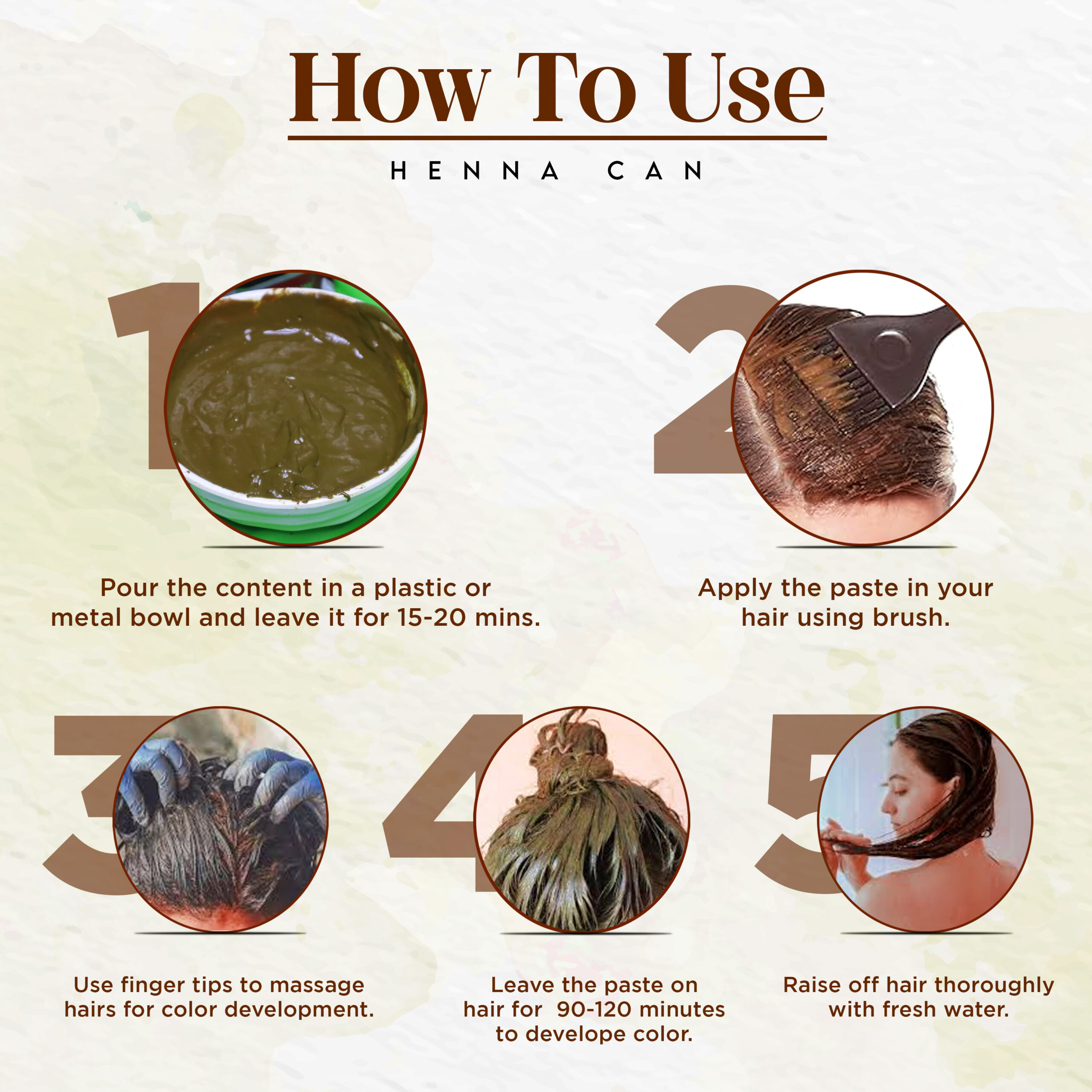 How To Use

HENNA CAN

1

Pour the content in a plastic or metal bowl and leave it for 15-20 mins.

2

Apply the paste in your hair using brush.

3

Use finger tips to massage hairs for color development.

4

Leave the paste on hair for 90-120 minutes to develope color.

5

Raise off hair thoroughly with fresh water.