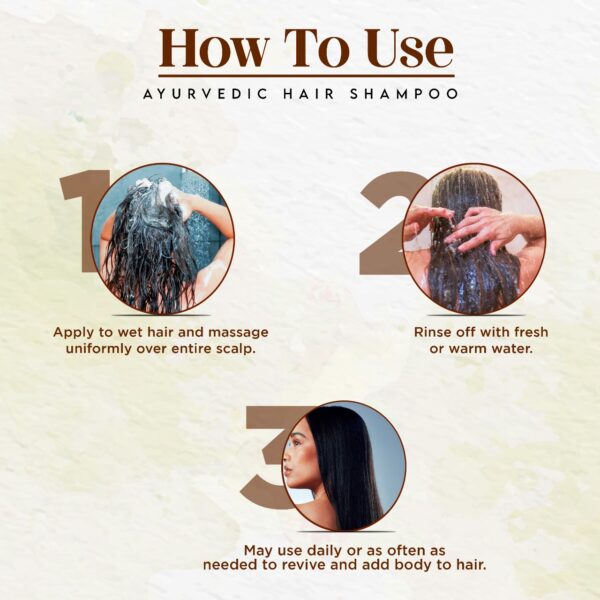 How To Use

AYURVEDIC HAIR SHAMPOO

1

Apply to wet hair and massage uniformly over entire scalp.

2

Rinse off with fresh or warm water.

3

May use daily or as often as needed to revive and add body to hair.