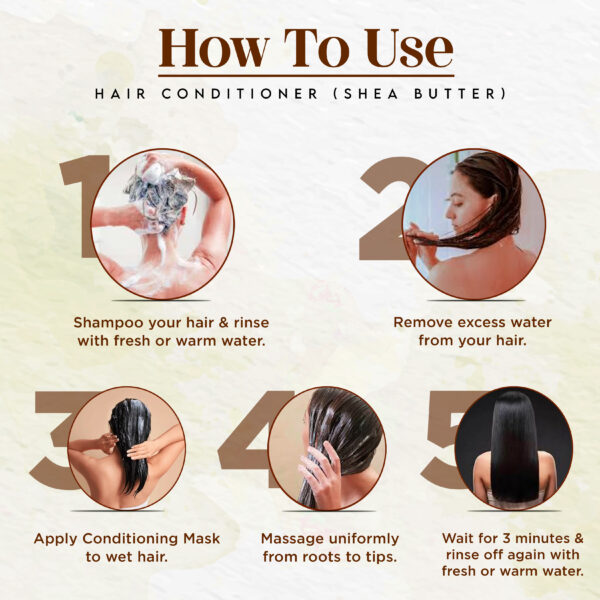 How To Use

HAIR CONDITIONER (SHEA BUTTER)

1

Shampoo your hair & rinse with fresh or warm water.

2

Remove excess water from your hair.

3

Apply Conditioning Mask to wet hair.

4

Massage uniformly from roots to tips.

5

Wait for 3 minutes & rinse off again with fresh or warm water.