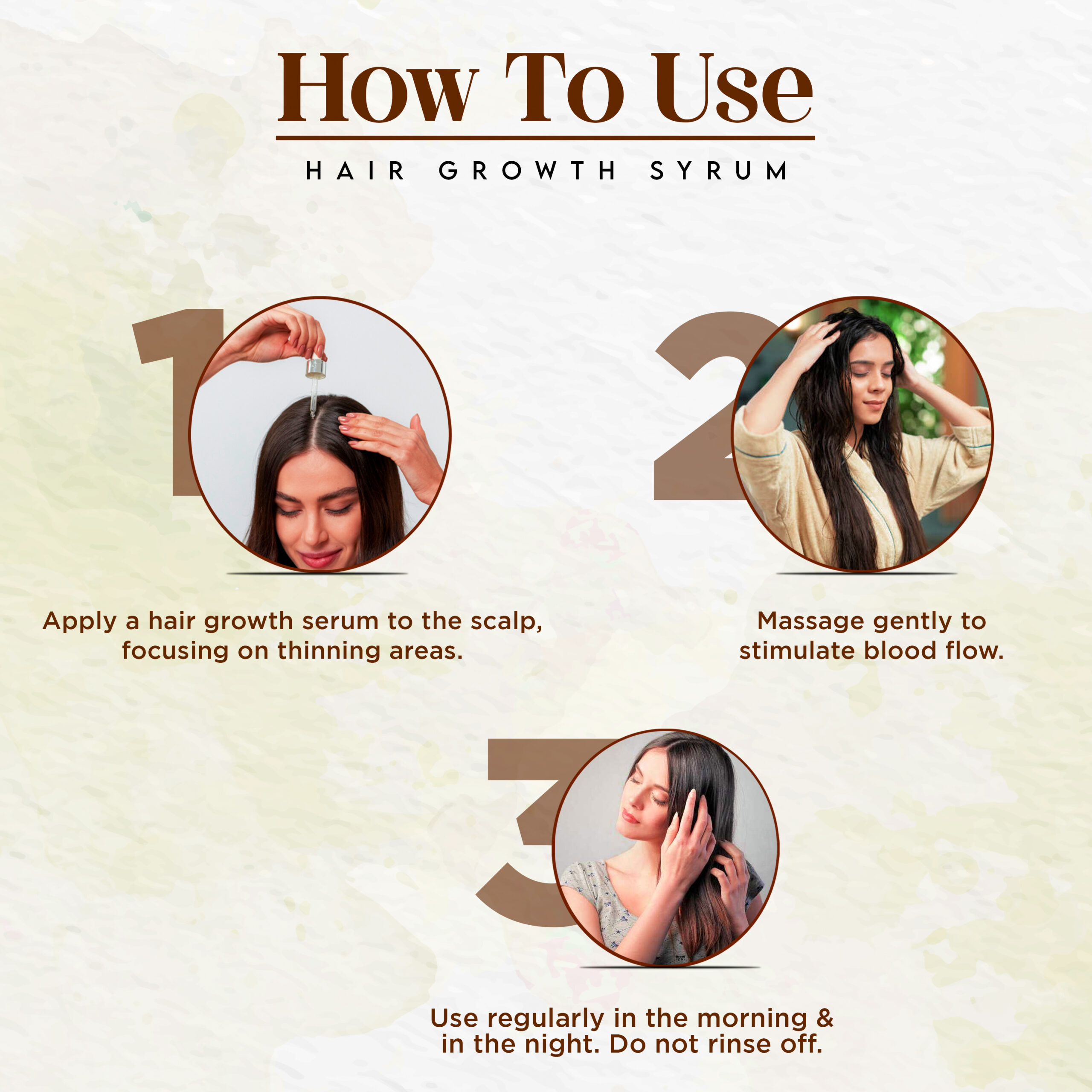 How To Use

HAIR GROWTH SYRUM

1

Apply a hair growth serum to the scalp, focusing on thinning areas.

2

Massage gently to stimulate blood flow.

3

Use regularly in the morning & in the night. Do not rinse off.