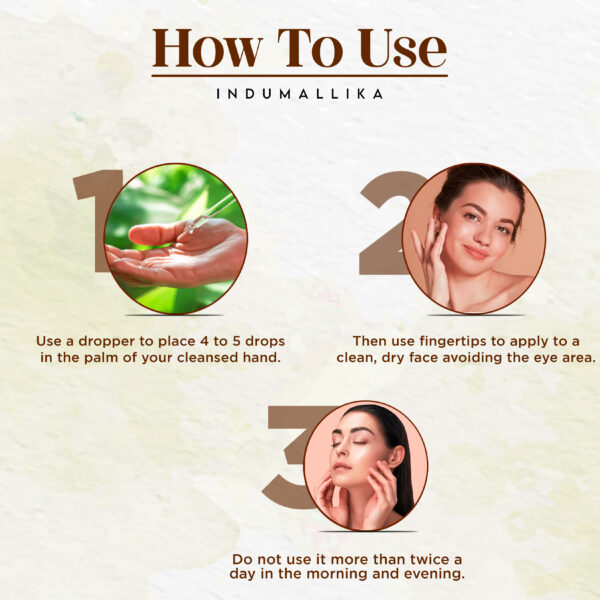 How To Use

INDUMALLIKA

1

Use a dropper to place 4 to 5 drops in the palm of your cleansed hand.

2

Then use fingertips to apply to a clean, dry face avoiding the eye area.

3

Do not use it more than twice a day in the morning and evening.