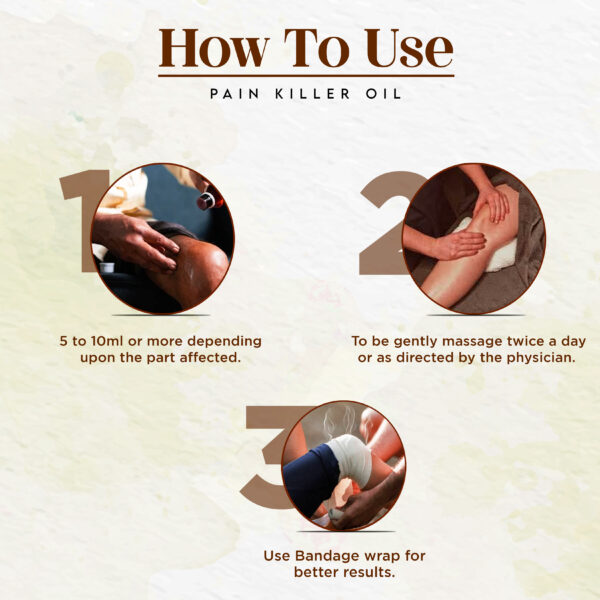 How To Use

PAIN KILLER OIL

1

5 to 10ml or more depending upon the part affected.

2

To be gently massage twice a day or as directed by the physician.

3

Use Bandage wrap for better results.